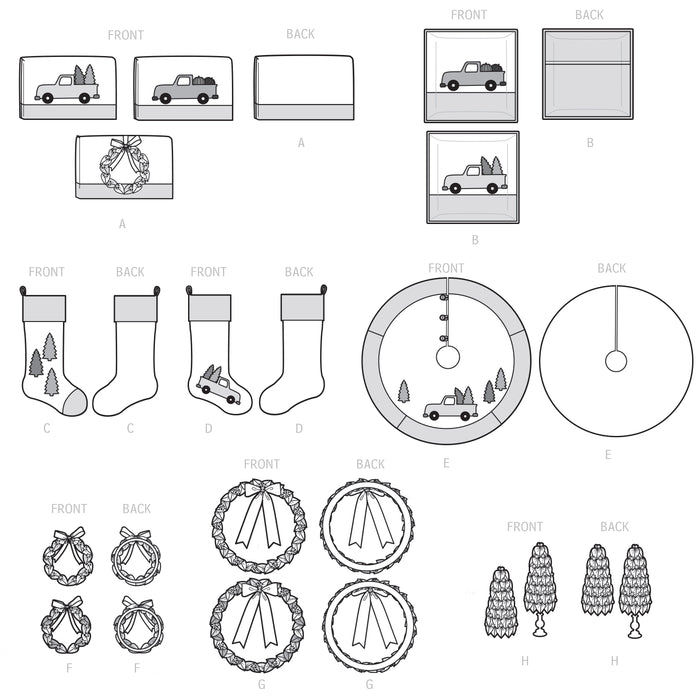 FRONT

BACK

A

A

FRONT

BACK

B

B

FRONT

BACK

FRONT

BACK

C

C

D

D

FRONT

BACK

E

E

FRONT

BACK

F

F

FRONT

BACK

G

G

FRONT

BACK

H

H